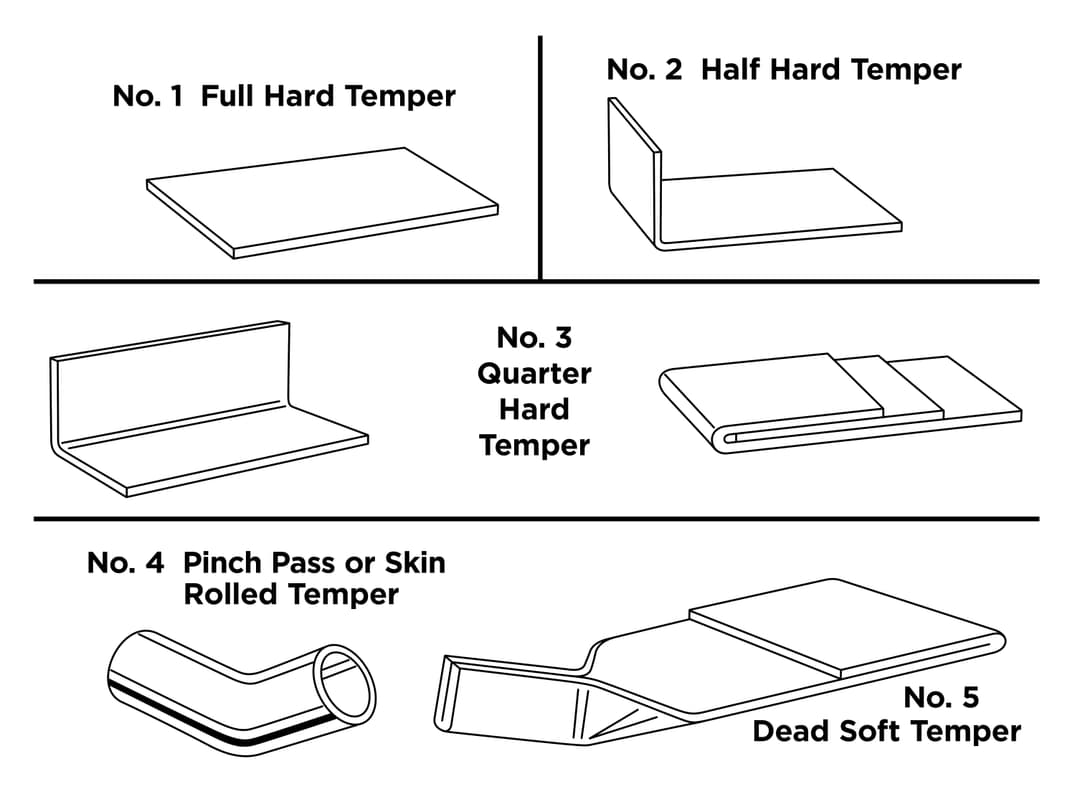 No. 1 Full Hard Temper

No. 2 Half Hard Temper

No. 3 Quarter Hard Temper

No. 4 Pinch Pass or Skin Rolled Temper

No. 5 Dead Soft Temper